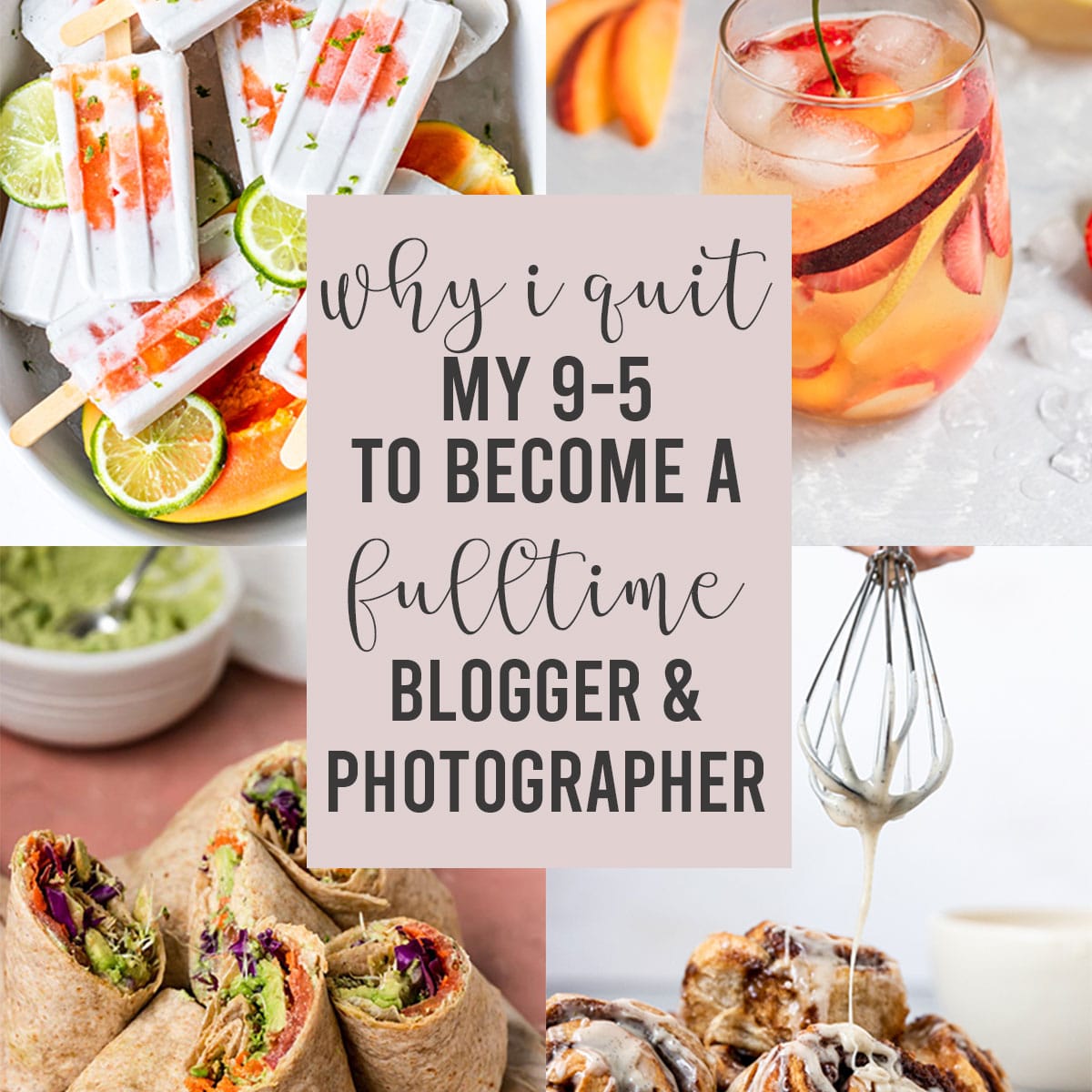 why i quit
MY 9-5
TO BECOME A
fulltime
BLOGGER &
PHOTOGRAPHER